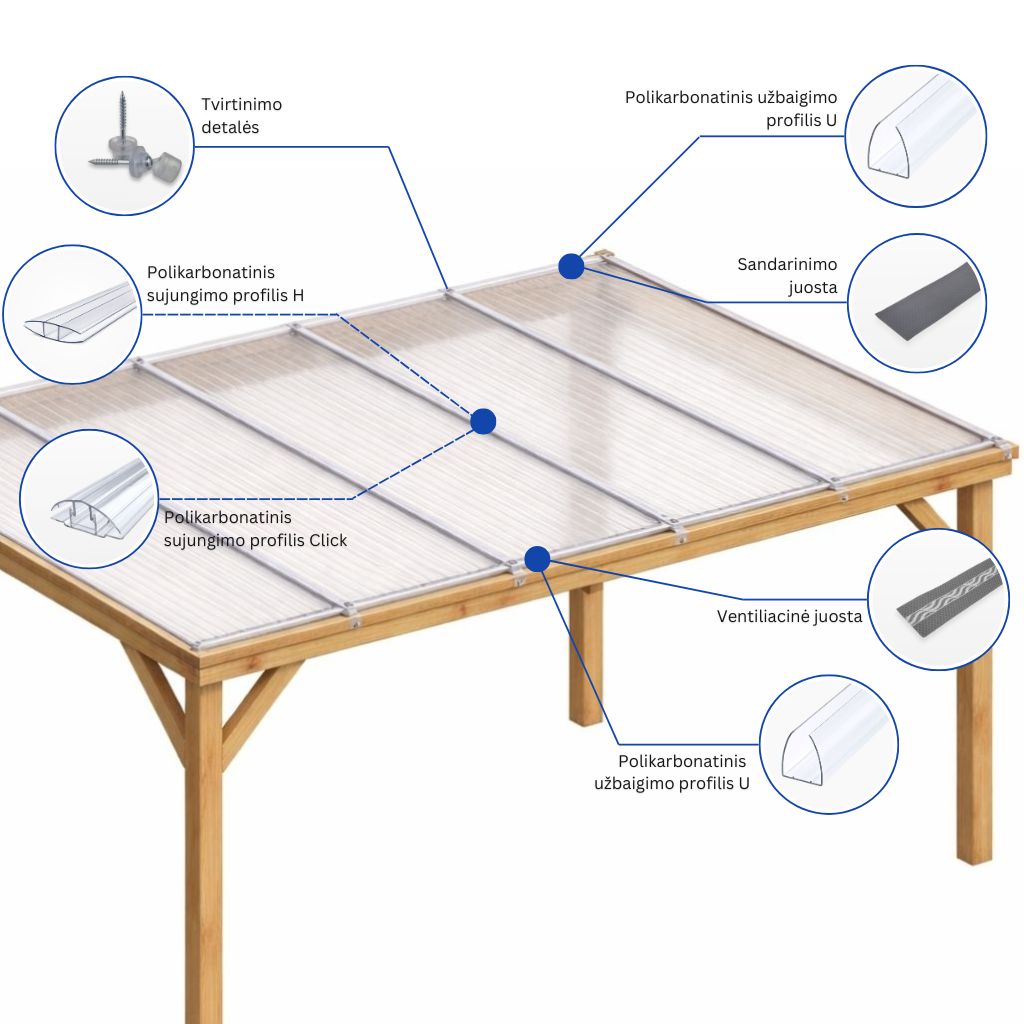 Tvirtinimo detalės

Polikarbonatinis užbaigimo profilis U

Polikarbonatinis sujungimo profilis H

Sandarinimo juosta

Polikarbonatinis sujungimo profilis Click

Ventiliacinė juosta

Polikarbonatinis užbaigimo profilis U